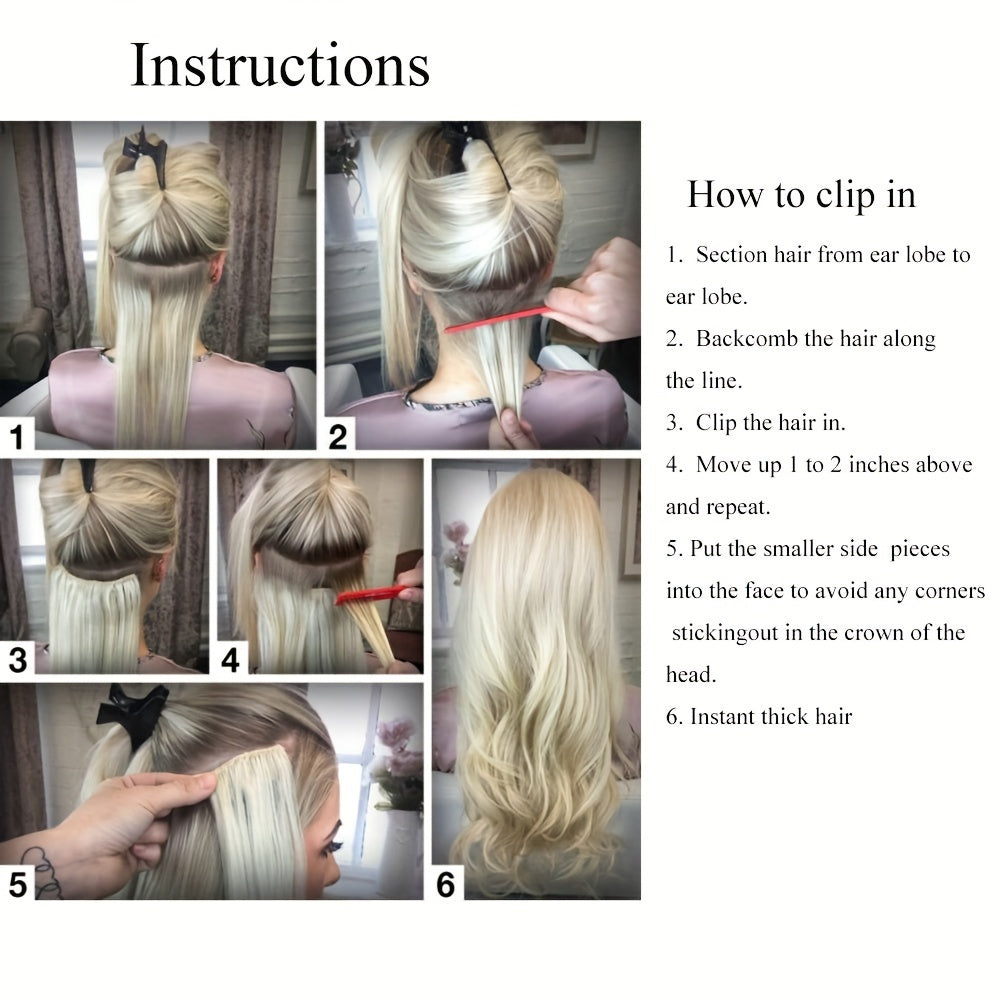 Instructions

1

2

3

4

5

6

How to clip in

1. Section hair from ear lobe to ear lobe.

2. Backcomb the hair along the line.

3. Clip the hair in.

4. Move up 1 to 2 inches above and repeat.

5. Put the smaller side pieces into the face to avoid any corners stickingout in the crown of the head.

6. Instant thick hair